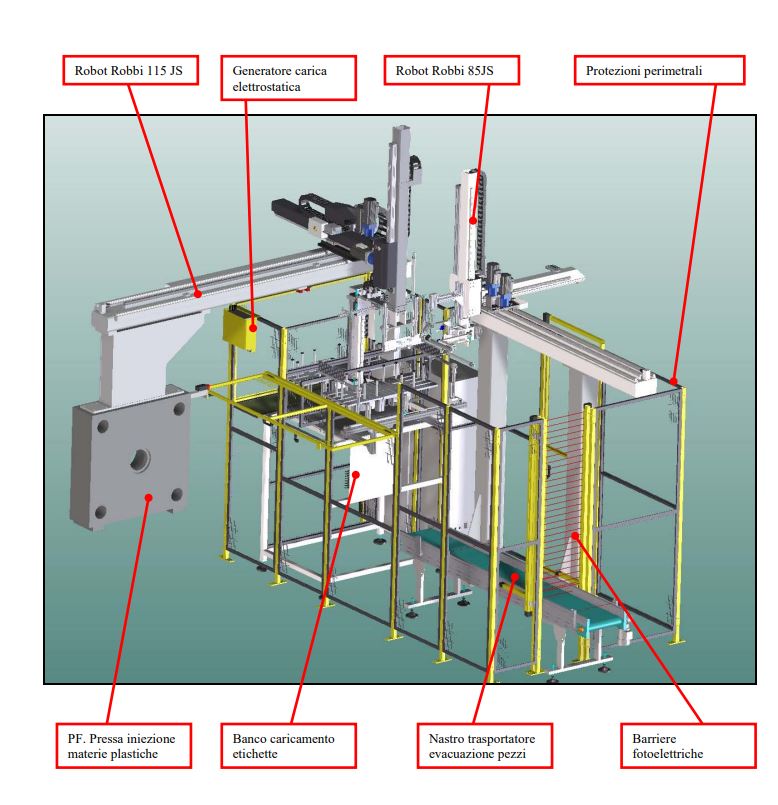 Robot Robbi 115 JS

Generatore carica elettrostatica

Robot Robbi 85JS

Protezioni perimetrali

PF. Pressa iniezione materie plastiche

Banco caricamento etichette

Nastro trasportatore evacuazione pezzi

Barriere fotoelettriche